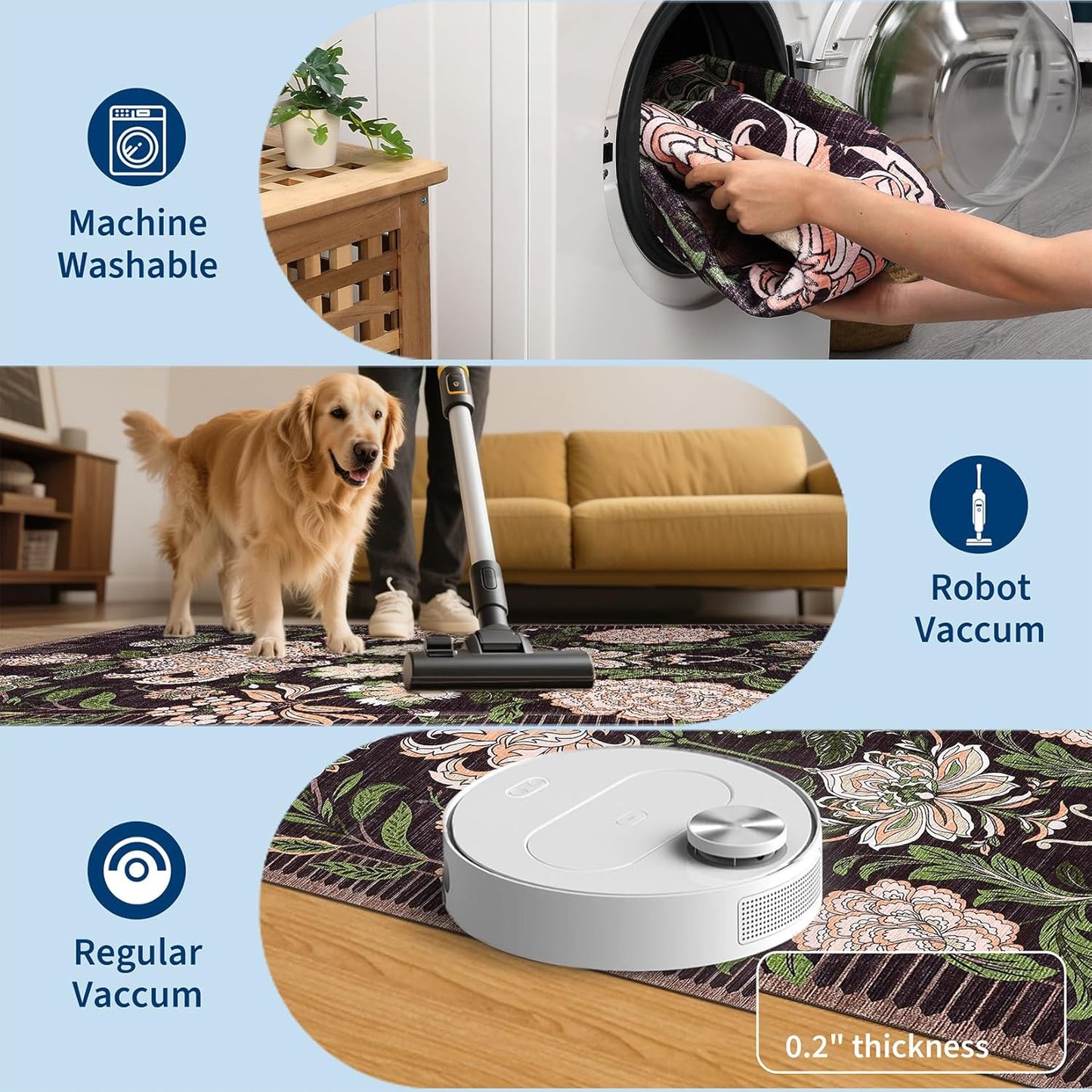 Machine Washable

Robot Vaccum

Regular Vaccum

0.2" thickness