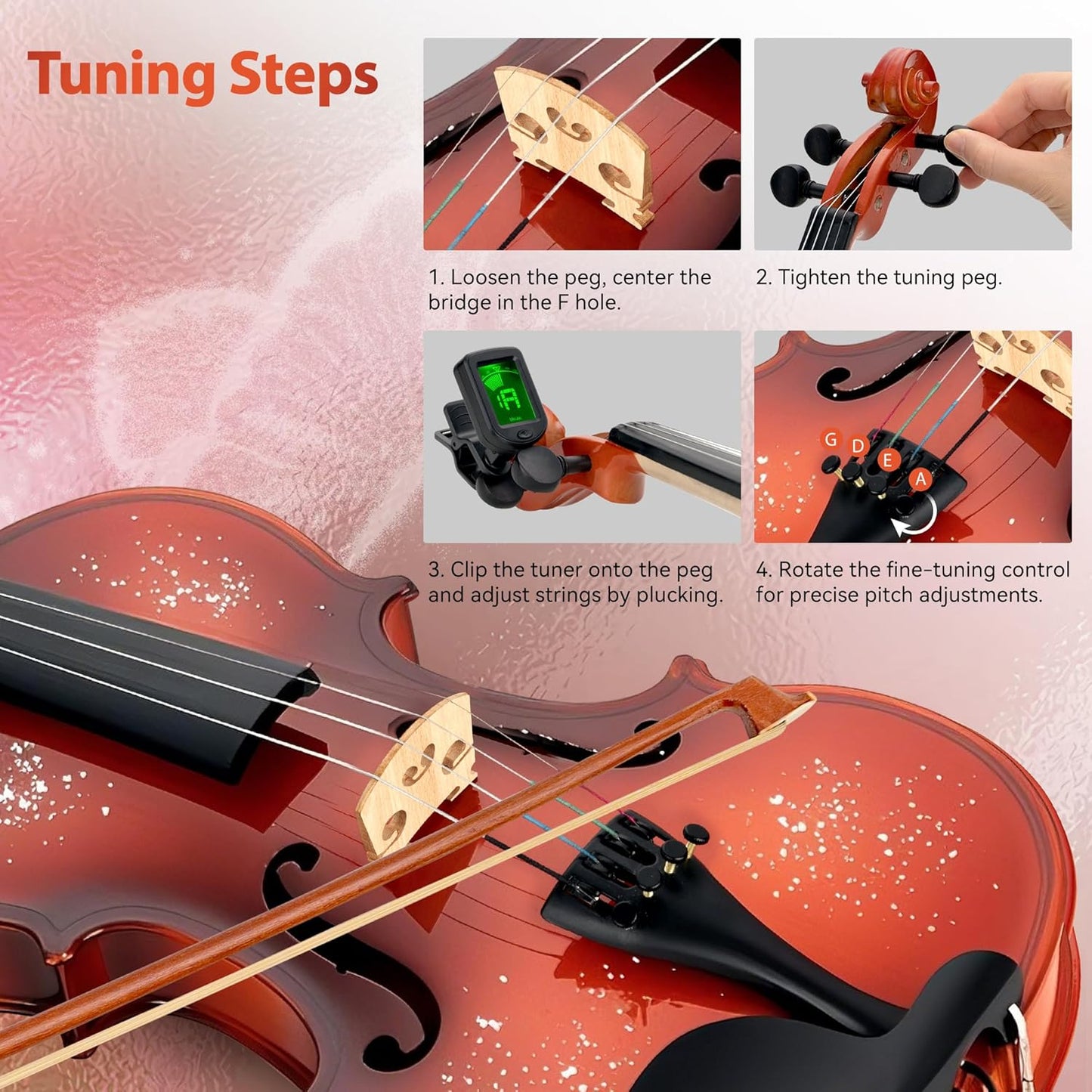 Tuning Steps

1. Loosen the peg, center the bridge in the F hole.

2. Tighten the tuning peg.

A

3. Clip the tuner onto the peg and adjust strings by plucking.

G D E A

4. Rotate the fine-tuning control for precise pitch adjustments.