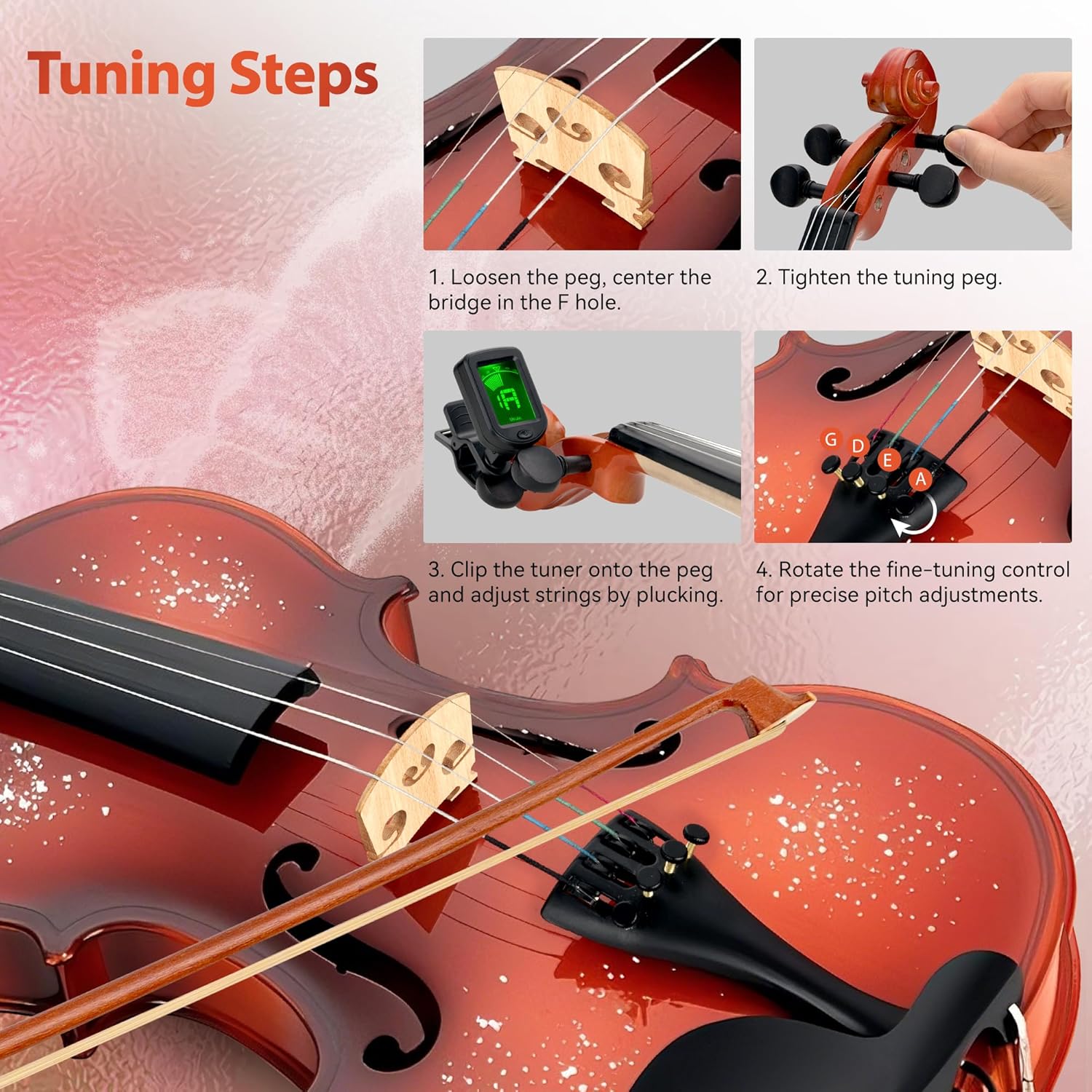 Tuning Steps

1. Loosen the peg, center the bridge in the F hole.

2. Tighten the tuning peg.

A

3. Clip the tuner onto the peg and adjust strings by plucking.

G D E A

4. Rotate the fine-tuning control for precise pitch adjustments.